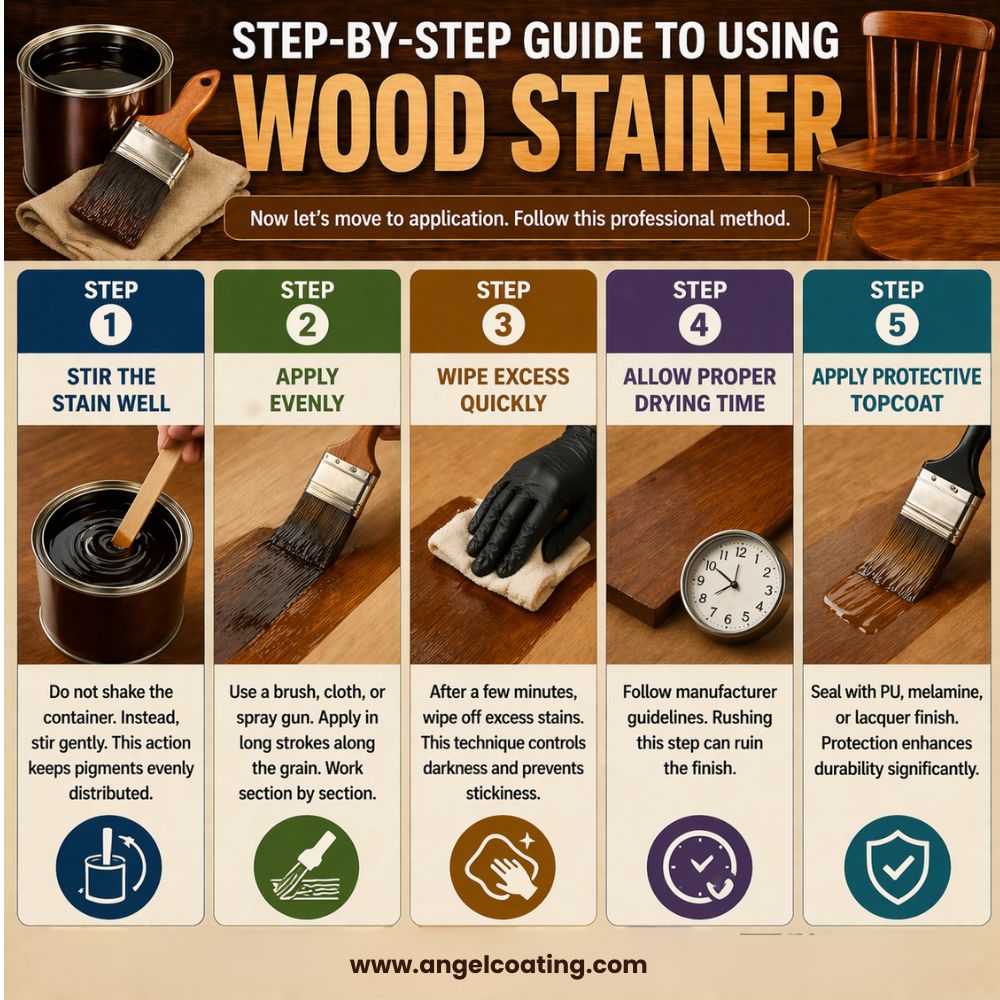 STEP-BY-STEP GUIDE TO USING
WOOD STAINER

Now let's move to application. Follow this professional method.

STEP 1
STIR THE STAIN WELL
Do not shake the container. Instead, stir gently. This action keeps pigments evenly distributed.

STEP 2
APPLY EVENLY
Use a brush, cloth, or spray gun. Apply in long strokes along the grain. Work section by section.

STEP 3
WIPE EXCESS QUICKLY
After a few minutes, wipe off excess stains. This technique controls darkness and prevents stickiness.

STEP 4
ALLOW PROPER DRYING TIME
Follow manufacturer guidelines. Rushing this step can ruin the finish.

STEP 5
APPLY PROTECTIVE TOPCOAT
Seal with PU, melamine, or lacquer finish. Protection enhances durability significantly.

www.angelcoating.com